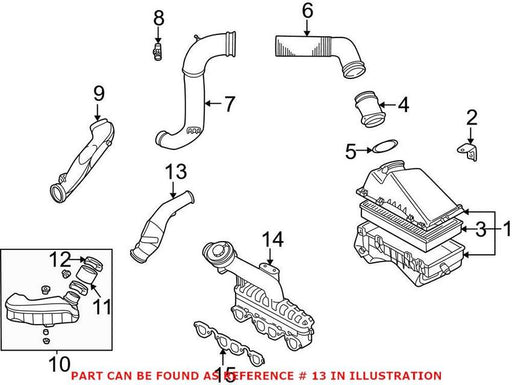 8
6
9
7
4
2
5
13
3
1
12
14
11
10
15
PART CAN BE FOUND AS REFERENCE # 13 IN ILLUSTRATION