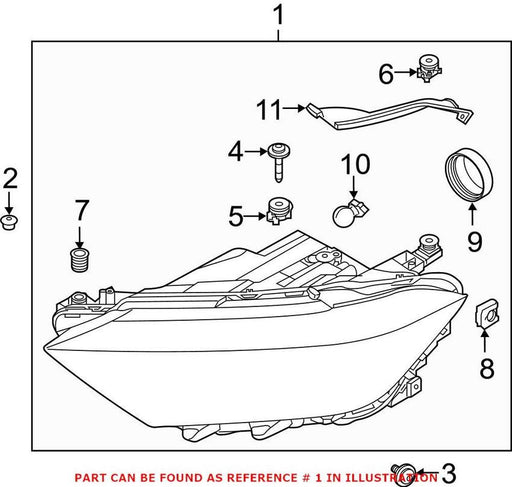 1
6
11
4
10
2
7
5
9
8
PART CAN BE FOUND AS REFERENCE # 1 IN ILLUSTRATION
3