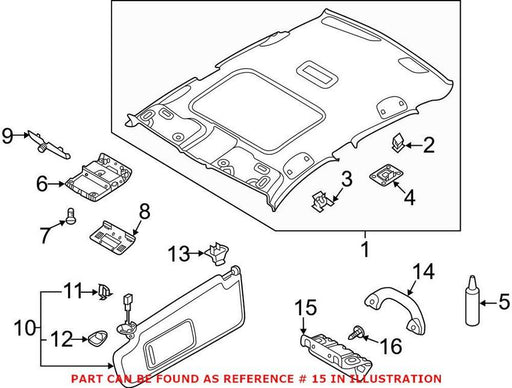 9
6
7
8
2
3
4
1
13
11
10
12
14
5
15
16
PART CAN BE FOUND AS REFERENCE # 15 IN ILLUSTRATION