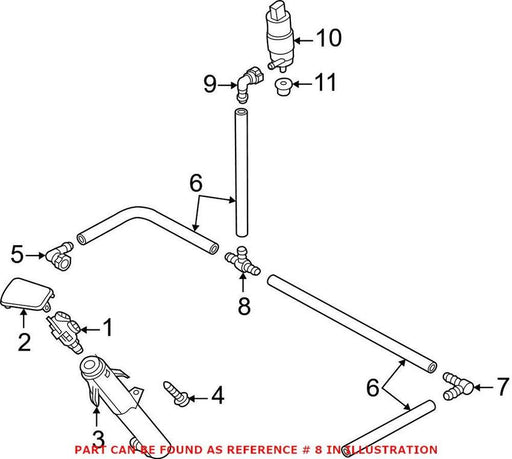 10
9
11
6
5
8
2
1
4
6
7
3
PART CAN BE FOUND AS REFERENCE # 8 IN ILLUSTRATION