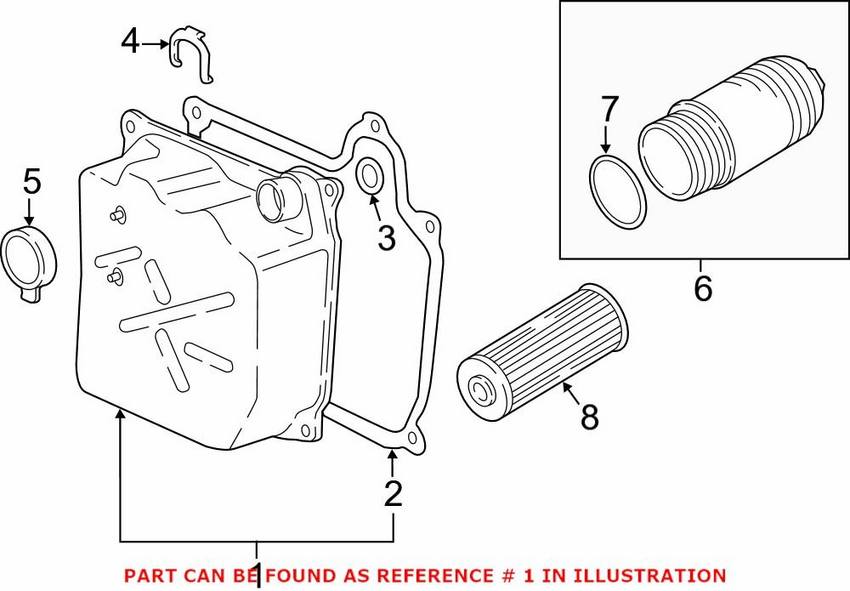 4
5
3
7
6
8
2
1
PART CAN BE FOUND AS REFERENCE # 1 IN ILLUSTRATION