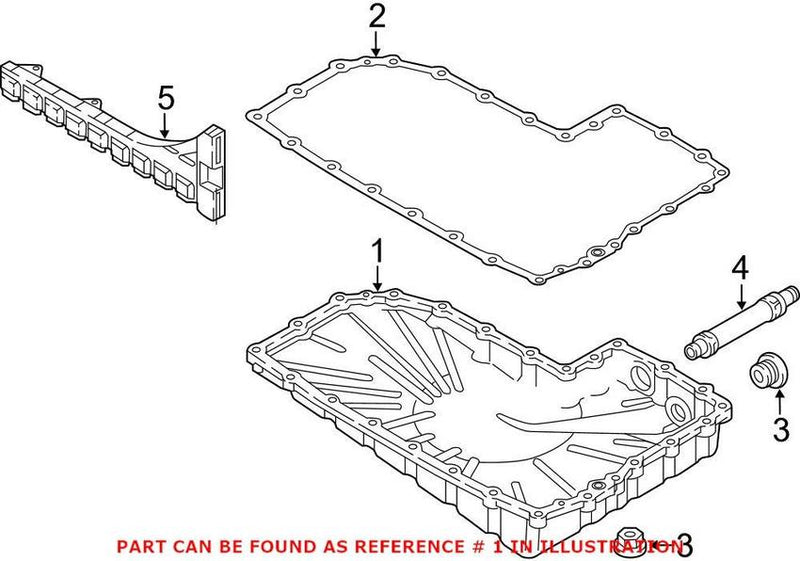 2

5

1

4

3

PART CAN BE FOUND AS REFERENCE # 1 IN ILLUSTRATION

3