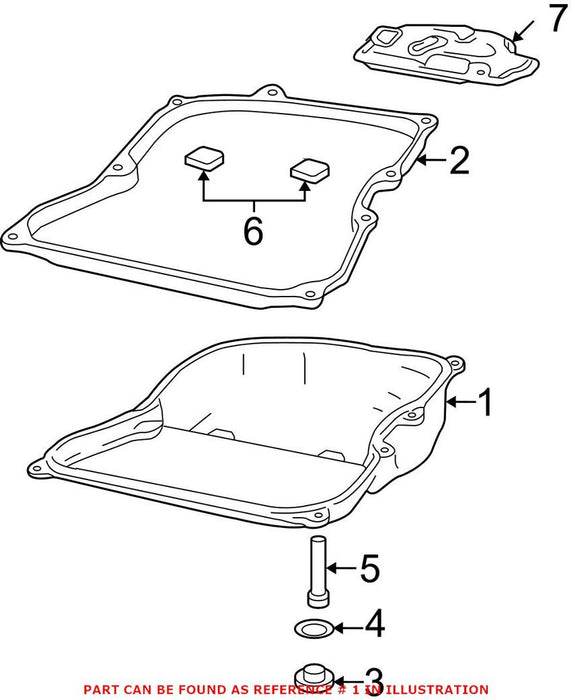 7

2

6

1

5

4

3

PART CAN BE FOUND AS REFERENCE # 1 IN ILLUSTRATION