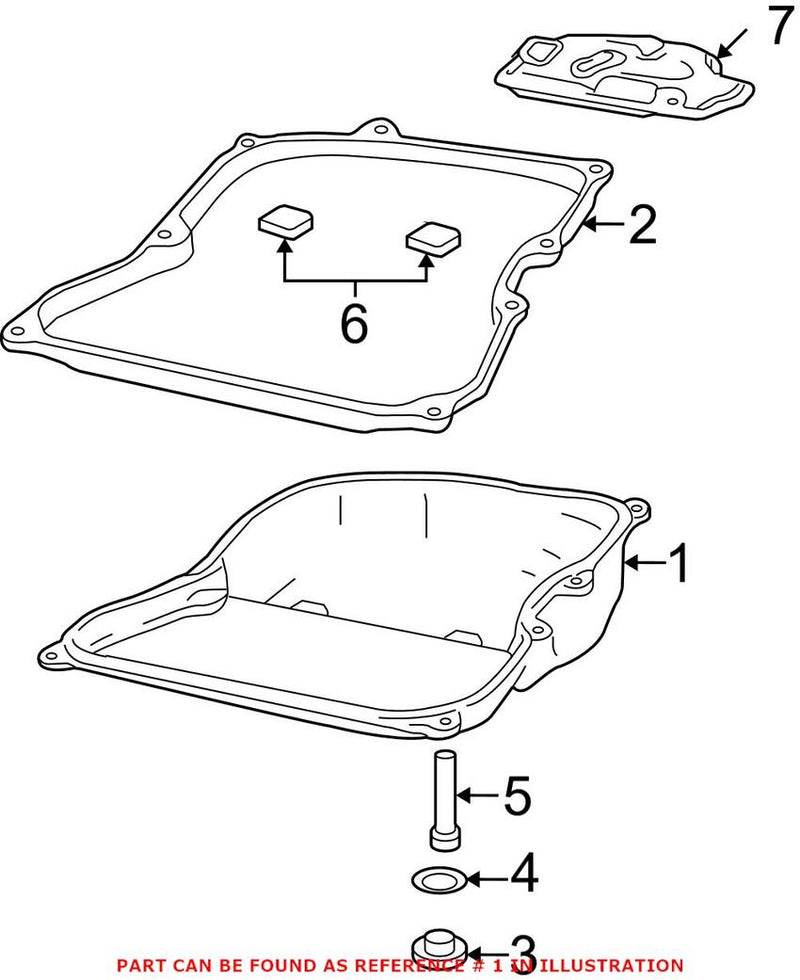 7
2
6
1
5
4
3
PART CAN BE FOUND AS REFERENCE # 1 IN ILLUSTRATION