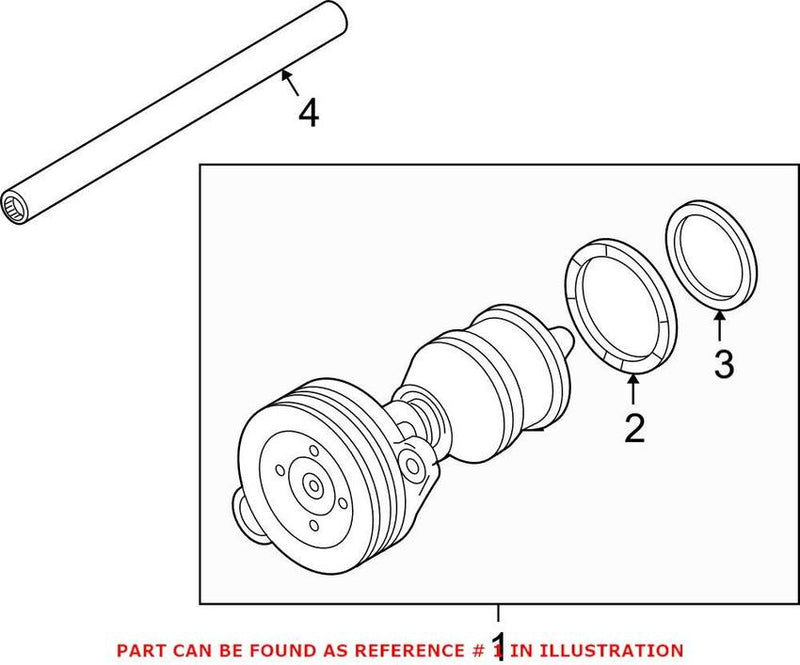 4

3

2

1

PART CAN BE FOUND AS REFERENCE # 1 IN ILLUSTRATION