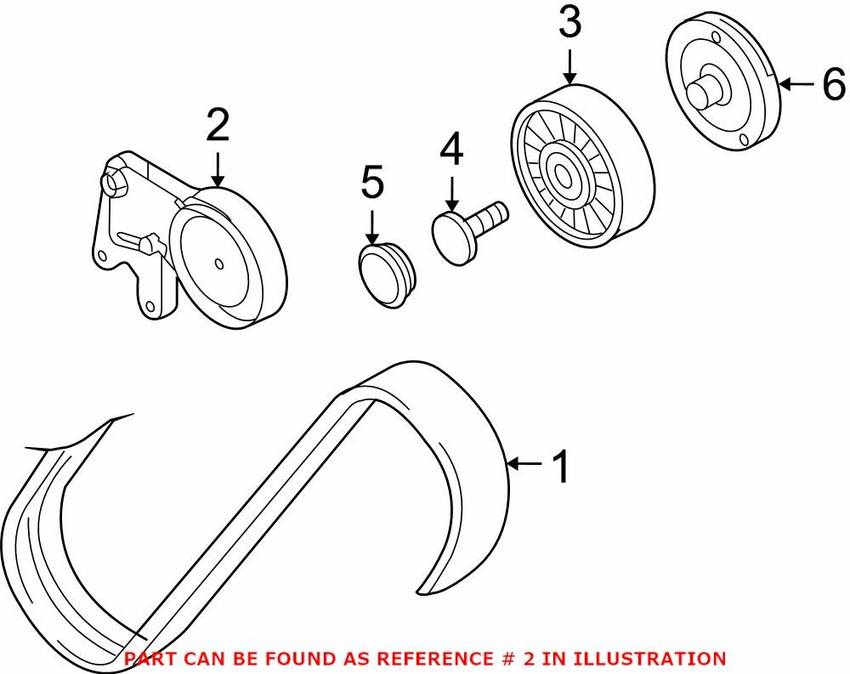 3

6

2

4

5

1

PART CAN BE FOUND AS REFERENCE # 2 IN ILLUSTRATION