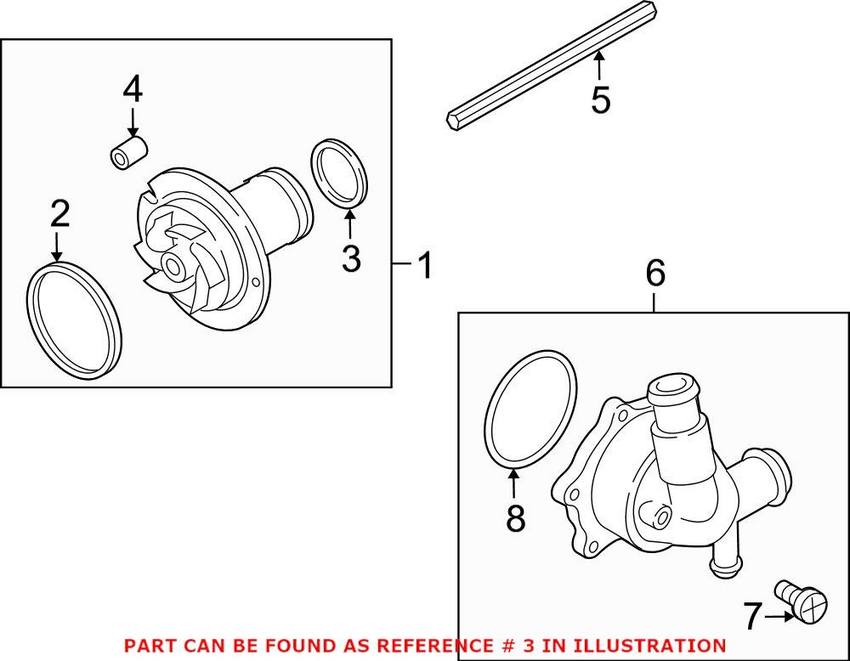 4
5
2
3
1
6
8
7
PART CAN BE FOUND AS REFERENCE # 3 IN ILLUSTRATION