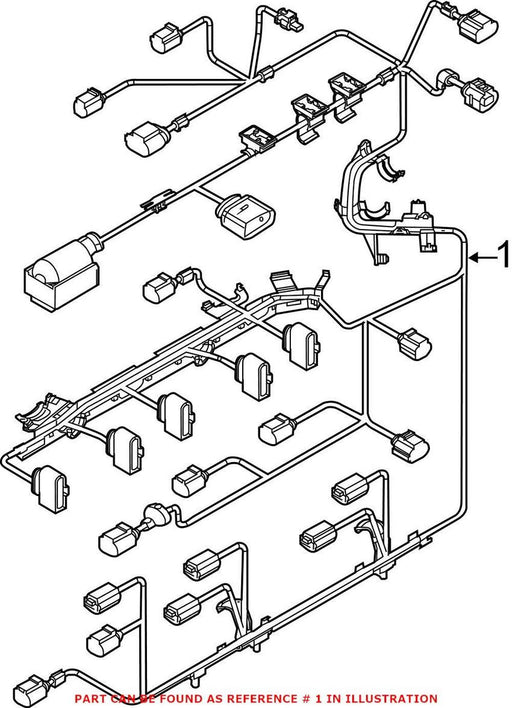 1

PART CAN BE FOUND AS REFERENCE # 1 IN ILLUSTRATION