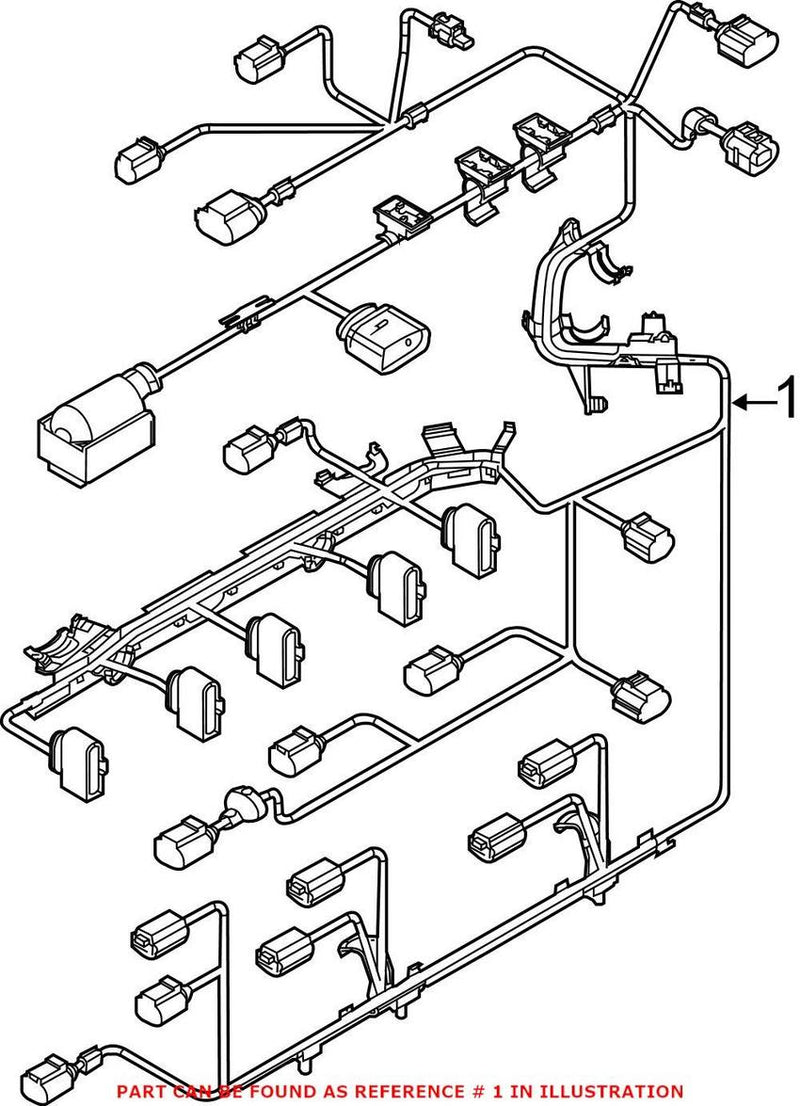 1

PART CAN BE FOUND AS REFERENCE # 1 IN ILLUSTRATION