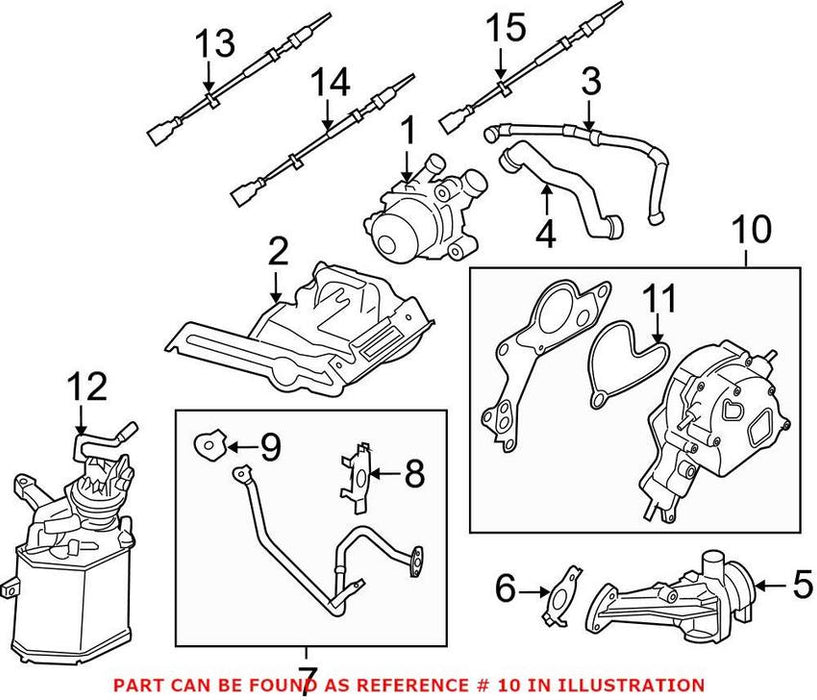 13
15
14
3
1
4
10
2
11
12
9
8
6
5
7
PART CAN BE FOUND AS REFERENCE # 10 IN ILLUSTRATION