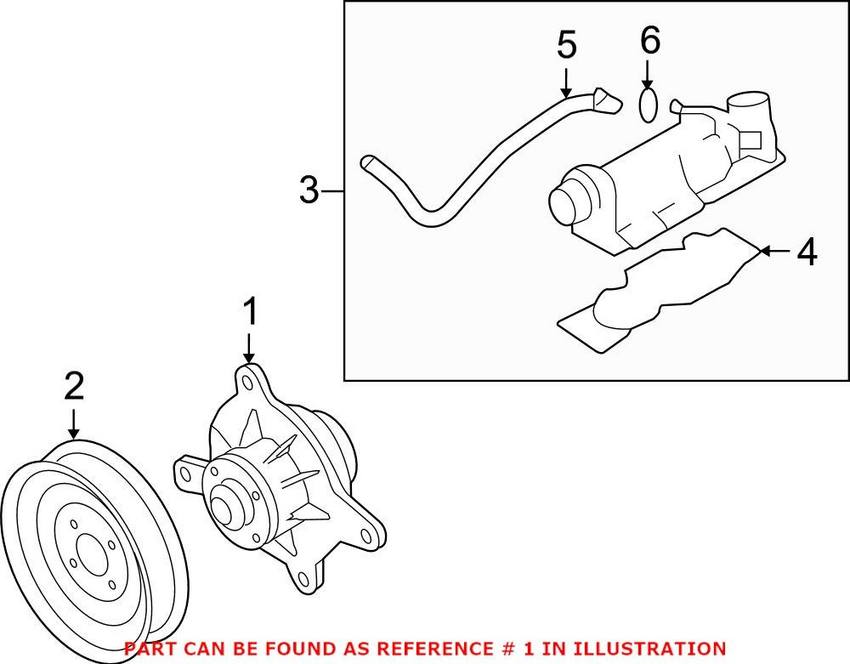 5
6
3
4
1
2
PART CAN BE FOUND AS REFERENCE # 1 IN ILLUSTRATION