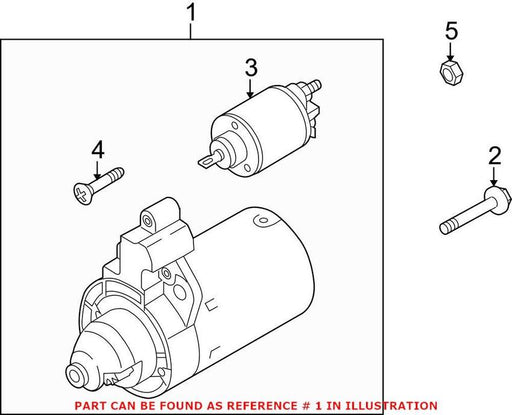 1
5
3
4
2
PART CAN BE FOUND AS REFERENCE # 1 IN ILLUSTRATION