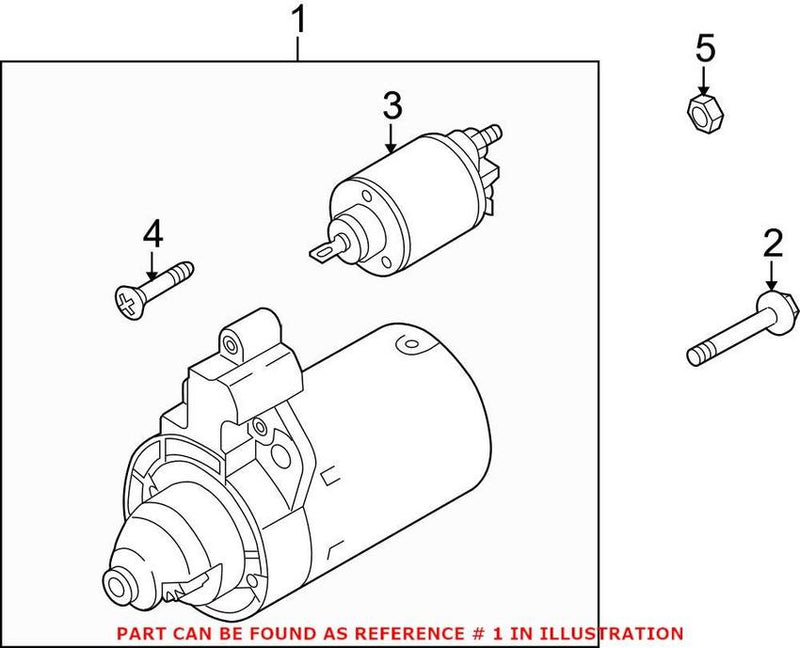 1
5
3
4
2
PART CAN BE FOUND AS REFERENCE # 1 IN ILLUSTRATION