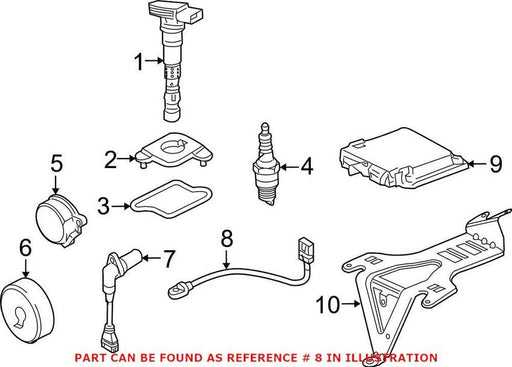 1
2
3
4
5
6
7
8
9
10
PART CAN BE FOUND AS REFERENCE # 8 IN ILLUSTRATION