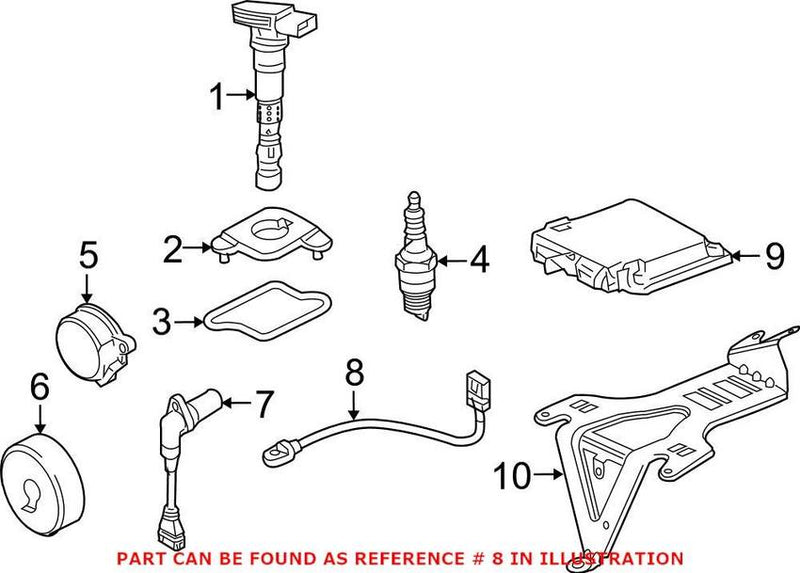 1
2
3
4
5
6
7
8
9
10
PART CAN BE FOUND AS REFERENCE # 8 IN ILLUSTRATION