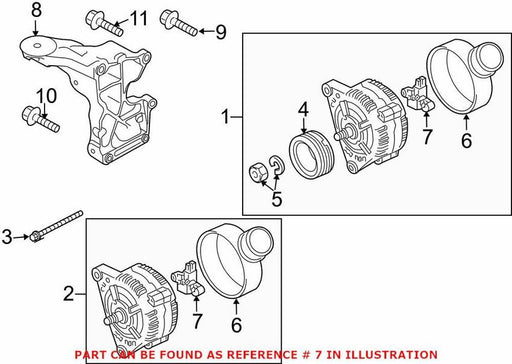 8
11
9
10
1
4
7
6
5
3
2
7
6
PART CAN BE FOUND AS REFERENCE # 7 IN ILLUSTRATION