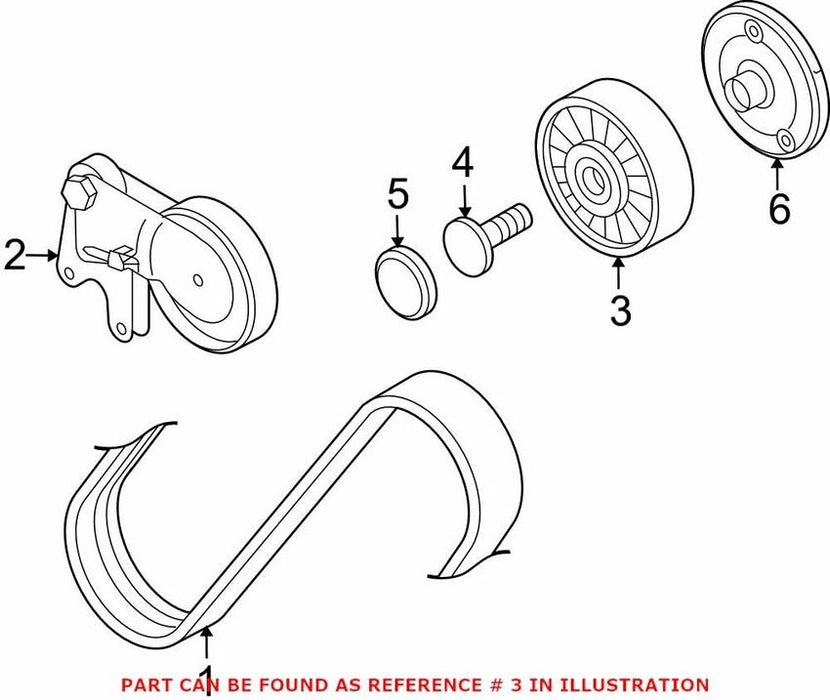 2
5
4
3
6
1
PART CAN BE FOUND AS REFERENCE # 3 IN ILLUSTRATION