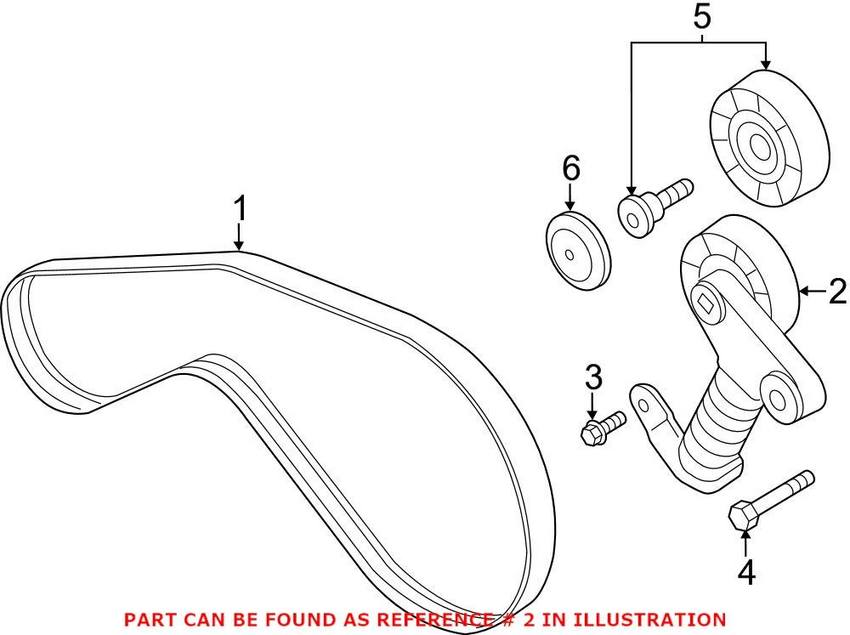 5
6
1
2
3
4
PART CAN BE FOUND AS REFERENCE # 2 IN ILLUSTRATION