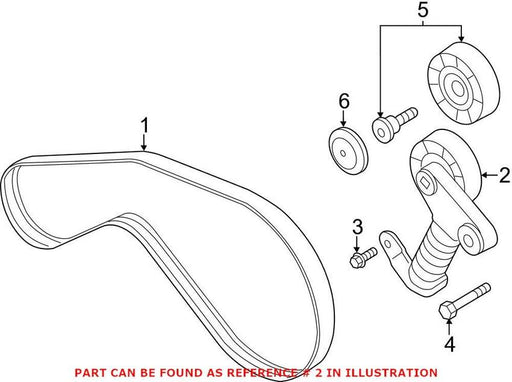 5
6
1
2
3
4
PART CAN BE FOUND AS REFERENCE # 2 IN ILLUSTRATION