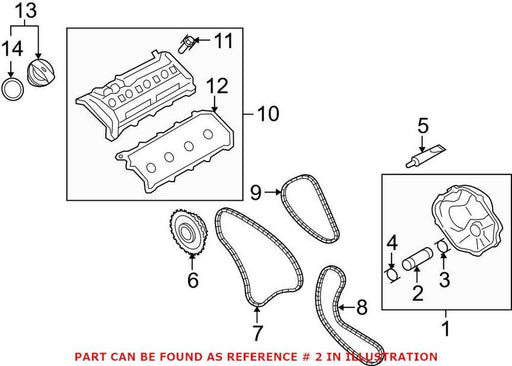 13
14
11
12
10
5
9
4
3
2
6
7
8
1
PART CAN BE FOUND AS REFERENCE # 2 IN ILLUSTRATION