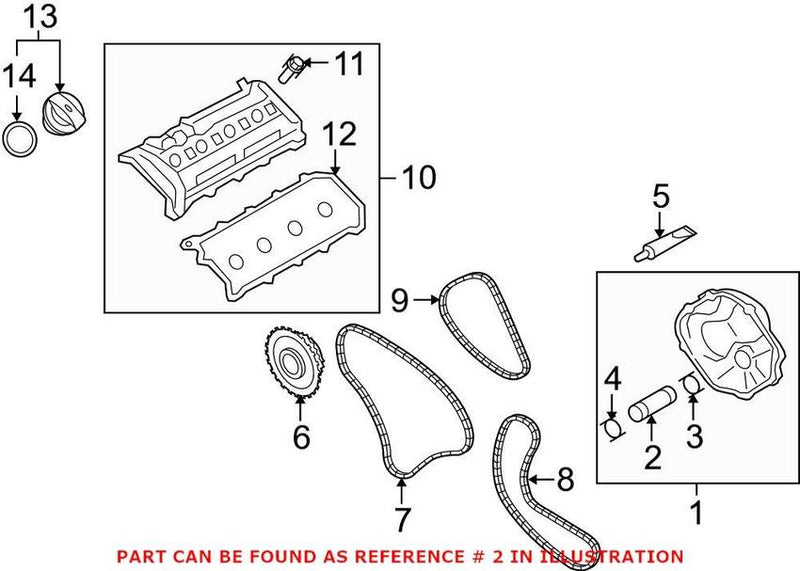 13
14
11
12
10
5
9
4
3
2
6
8
7
1
PART CAN BE FOUND AS REFERENCE # 2 IN ILLUSTRATION