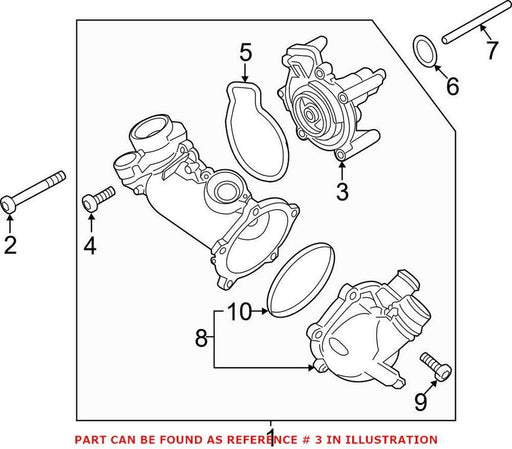 5
7
6
3
2
4
10
8
9
1
PART CAN BE FOUND AS REFERENCE # 3 IN ILLUSTRATION