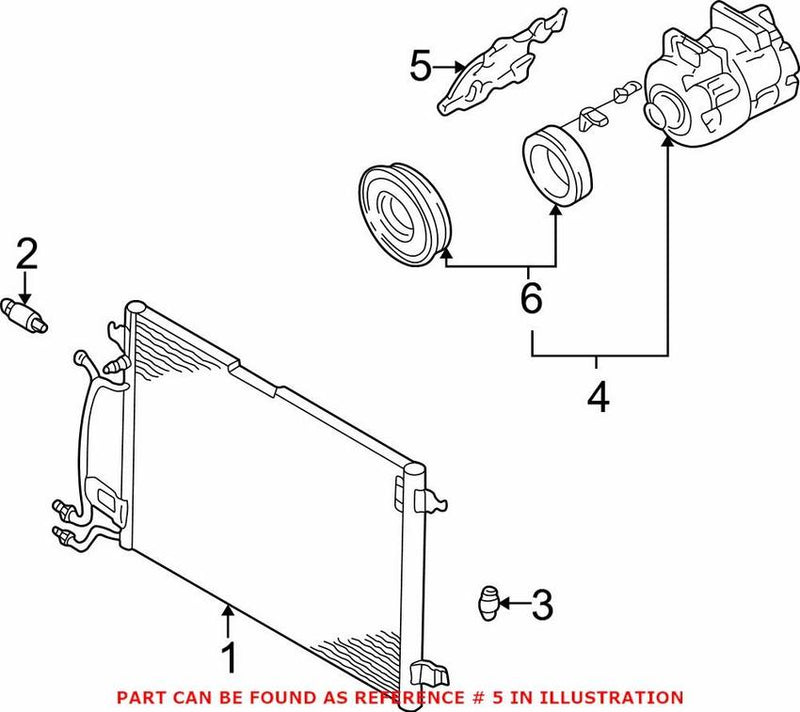 5
2
6
4
3
1
PART CAN BE FOUND AS REFERENCE # 5 IN ILLUSTRATION