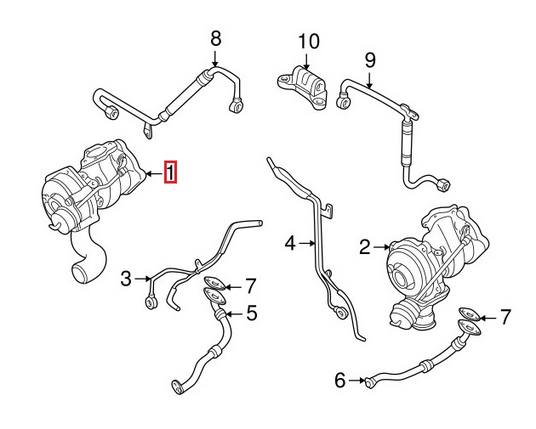 8
10
9
1
4
2
3
7
5
7
6