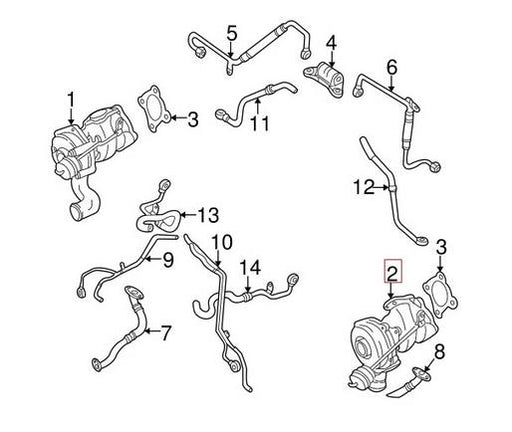 5
4
6
1
3
11
12
13
10
9
14
3
2
7
8