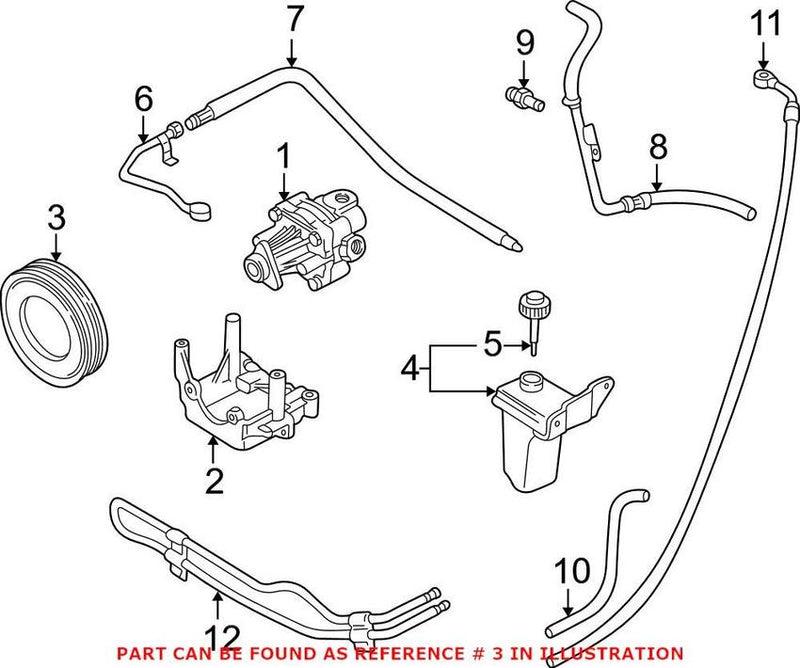 7
9
11
6
1
8
3
5
4
2
10
12
PART CAN BE FOUND AS REFERENCE # 3 IN ILLUSTRATION