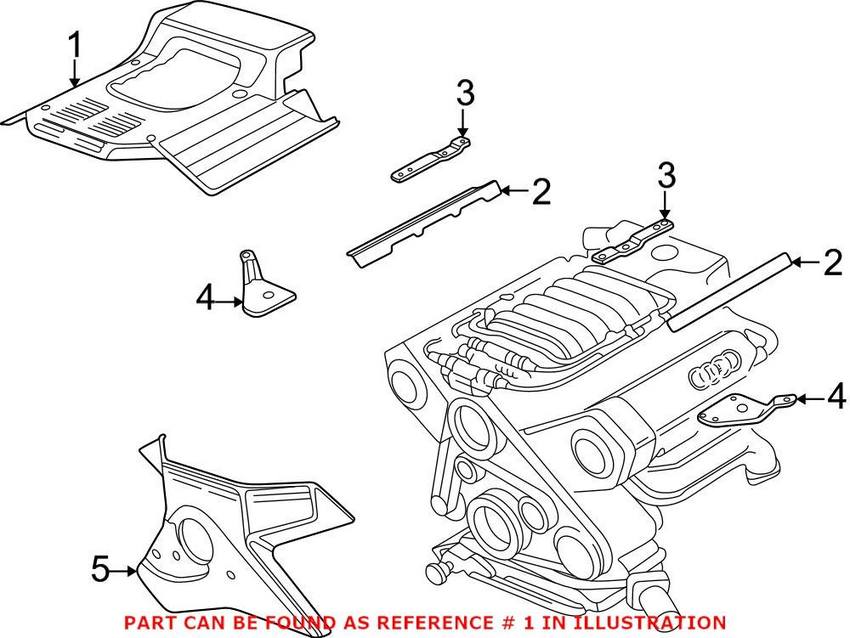 1
3
2
3
2
4
4
5
PART CAN BE FOUND AS REFERENCE # 1 IN ILLUSTRATION