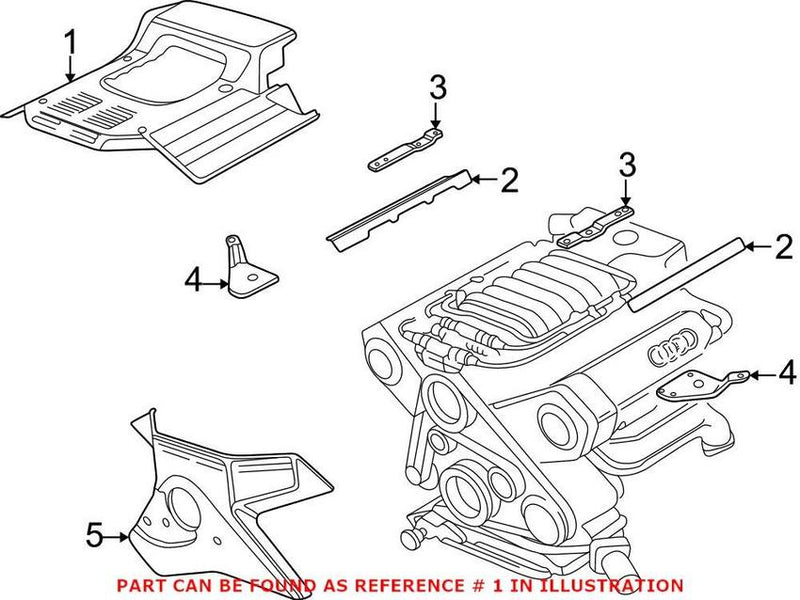 1
3
2
3
2
4
4
5
PART CAN BE FOUND AS REFERENCE # 1 IN ILLUSTRATION