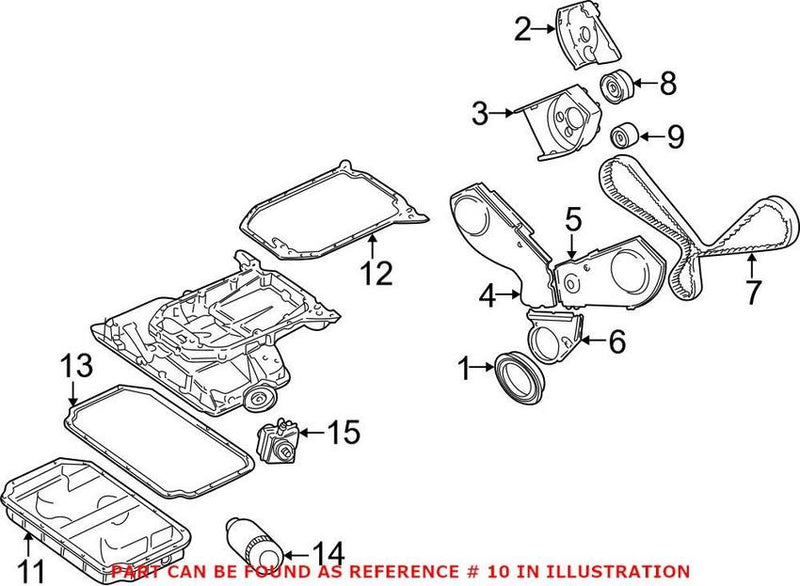 2
8
3
9
12
5
7
4
6
1
13
15
11
14
PART CAN BE FOUND AS REFERENCE # 10 IN ILLUSTRATION