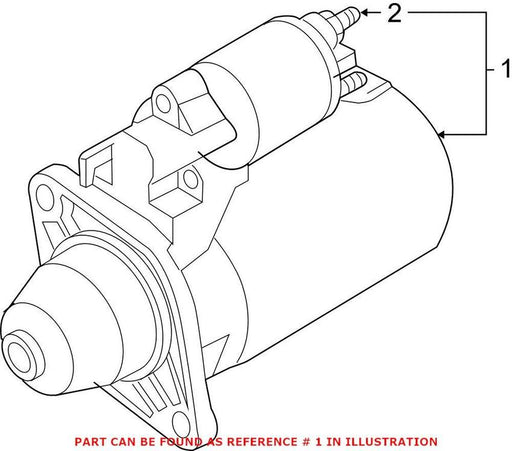 2
1
PART CAN BE FOUND AS REFERENCE # 1 IN ILLUSTRATION