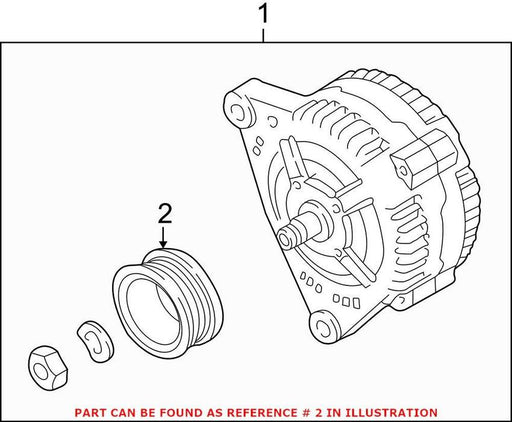 1

2

PART CAN BE FOUND AS REFERENCE # 2 IN ILLUSTRATION