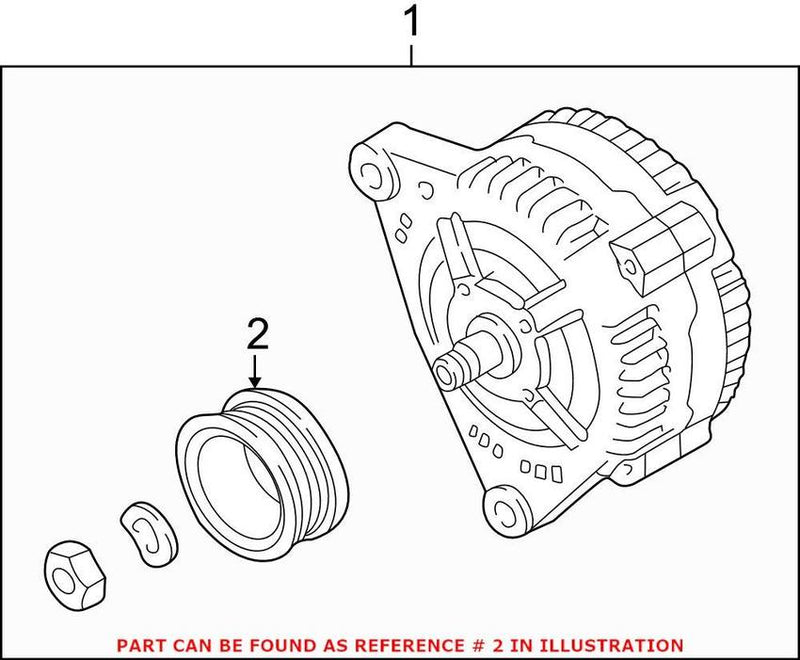 1

2

PART CAN BE FOUND AS REFERENCE # 2 IN ILLUSTRATION