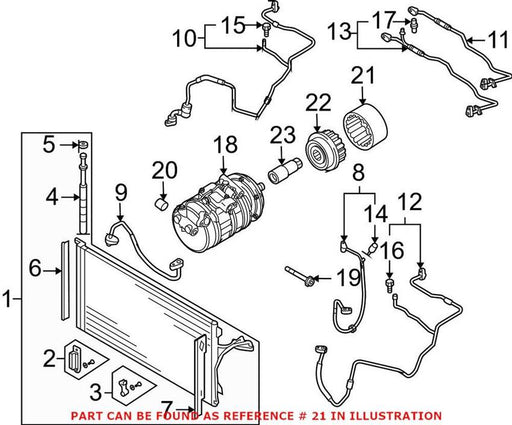 10
15
13
17
11
21
22
23
18
20
5
4
9
8
14
12
16
19
6
1
2
3
7
PART CAN BE FOUND AS REFERENCE # 21 IN ILLUSTRATION