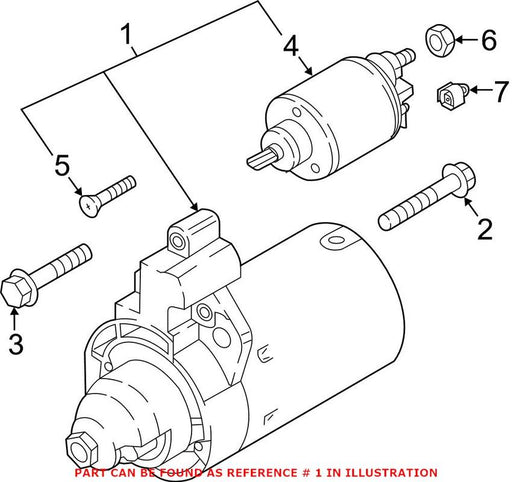 1
4
6
7
5
2
3
PART CAN BE FOUND AS REFERENCE # 1 IN ILLUSTRATION