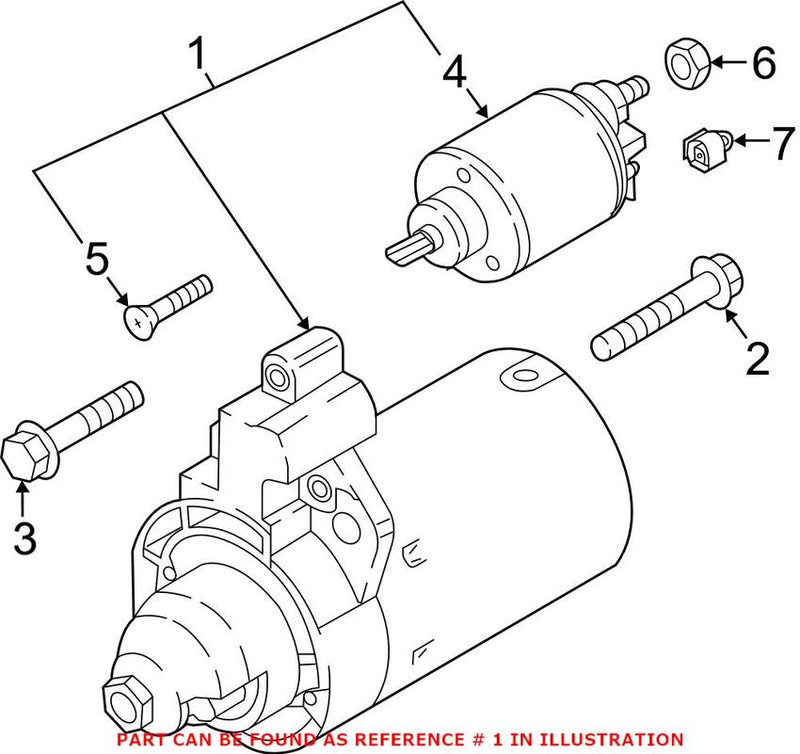 1
4
6
7
5
2
3
PART CAN BE FOUND AS REFERENCE # 1 IN ILLUSTRATION