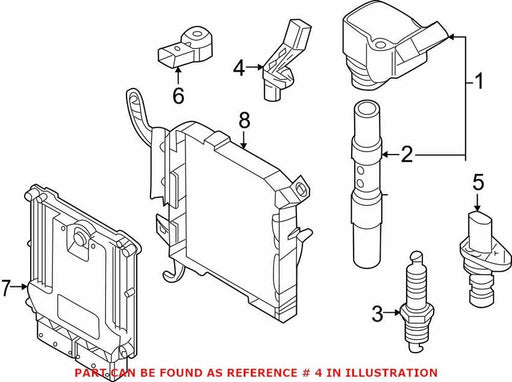 6
4
1
8
2
5
7
3
PART CAN BE FOUND AS REFERENCE # 4 IN ILLUSTRATION