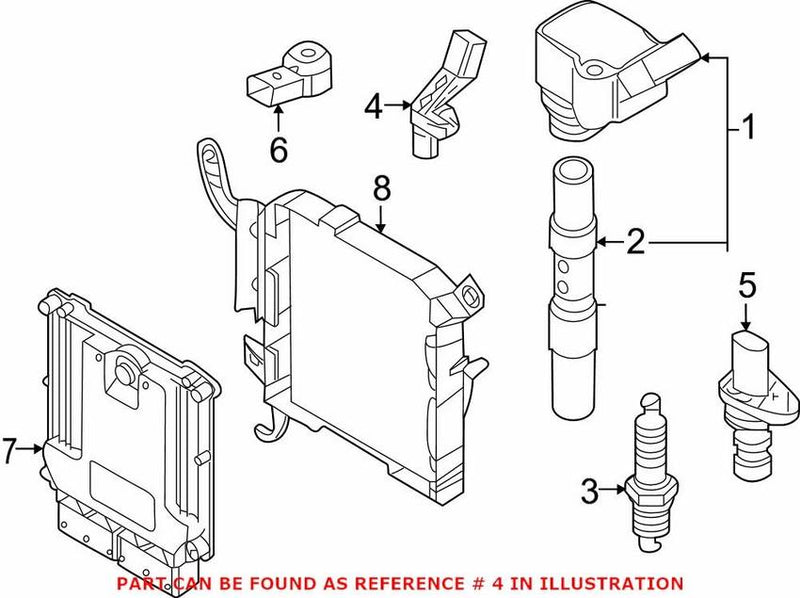 6
4
1
8
2
5
7
3
PART CAN BE FOUND AS REFERENCE # 4 IN ILLUSTRATION