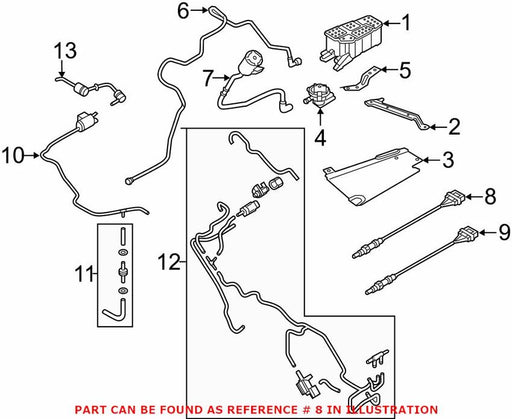 6
1
13
7
5
4
2
10
3
8
9
11
12
PART CAN BE FOUND AS REFERENCE # 8 IN ILLUSTRATION