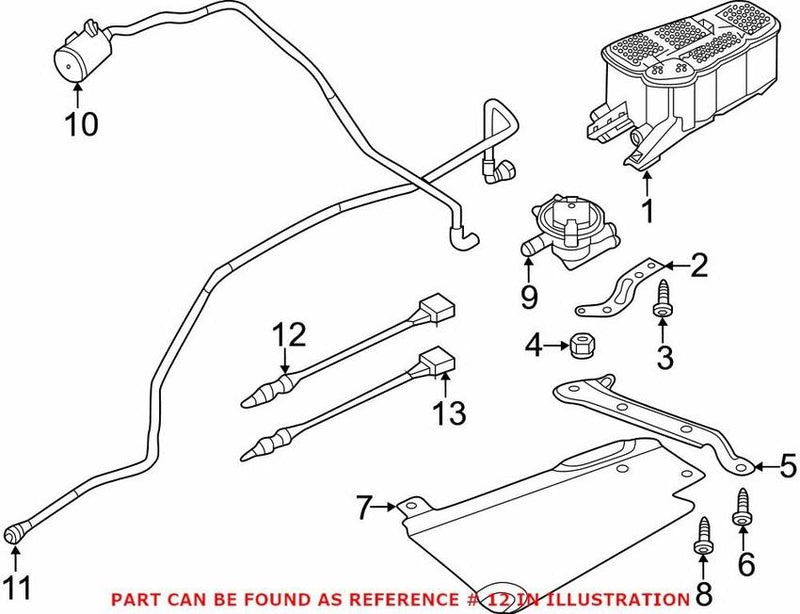 10
1
9
2
3
4
12
13
5
7
6
8
11
PART CAN BE FOUND AS REFERENCE # 12 IN ILLUSTRATION