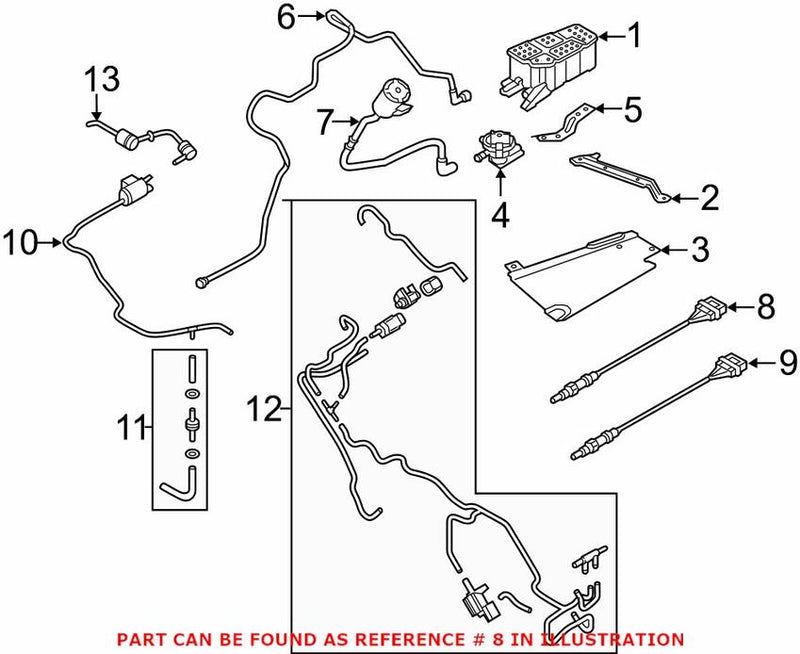 6
1
13
7
5
4
2
10
3
8
9
11
12
PART CAN BE FOUND AS REFERENCE # 8 IN ILLUSTRATION