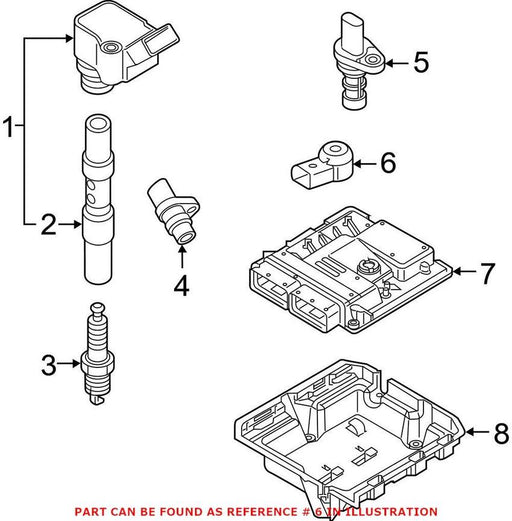 1
2
3
4
5
6
7
8

PART CAN BE FOUND AS REFERENCE # 6 IN ILLUSTRATION