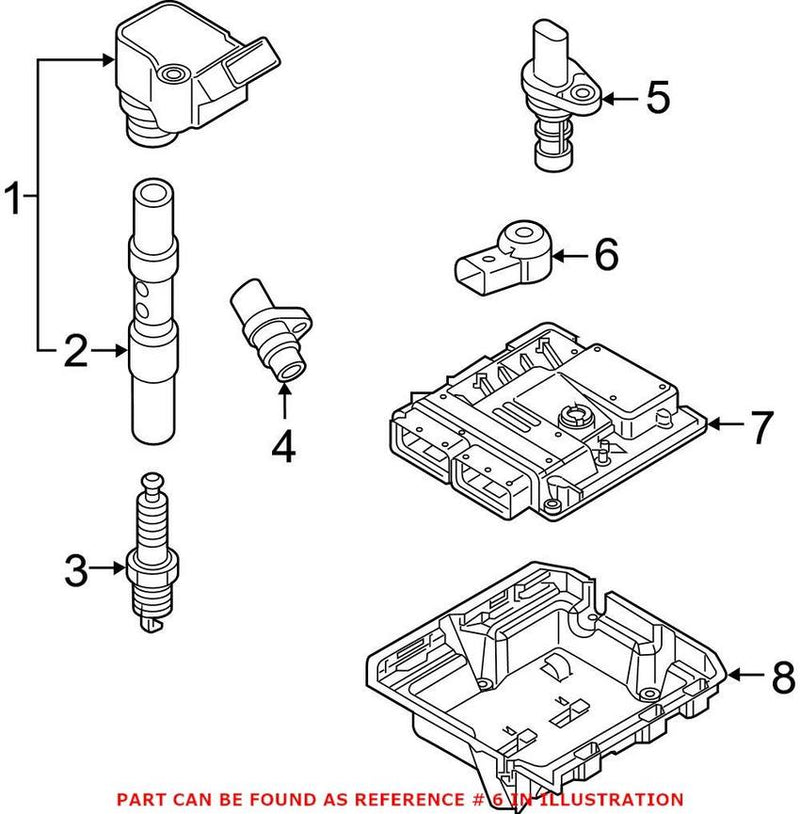 1
5
6
2
4
7
3
8
PART CAN BE FOUND AS REFERENCE # 6 IN ILLUSTRATION