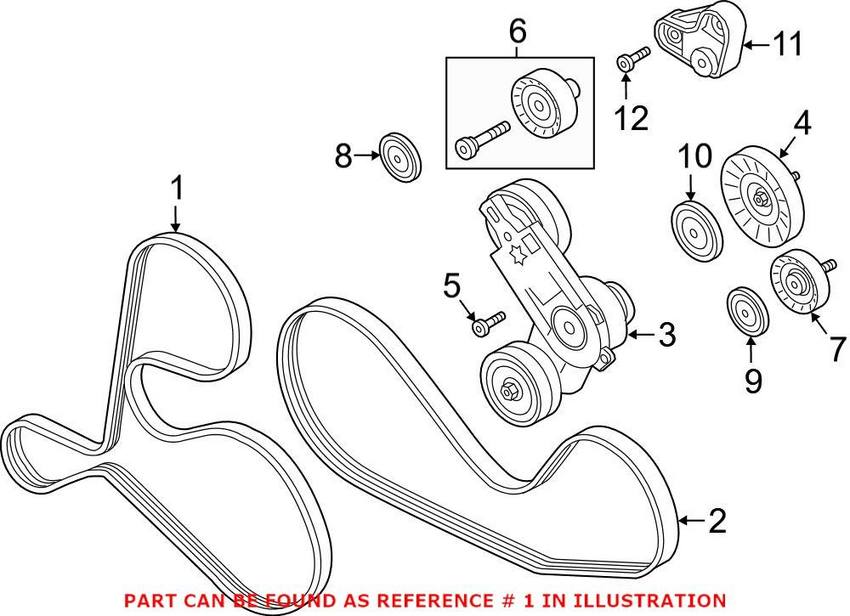 6
11
12
8
4
10
1
5
3
7
9
2
PART CAN BE FOUND AS REFERENCE # 1 IN ILLUSTRATION