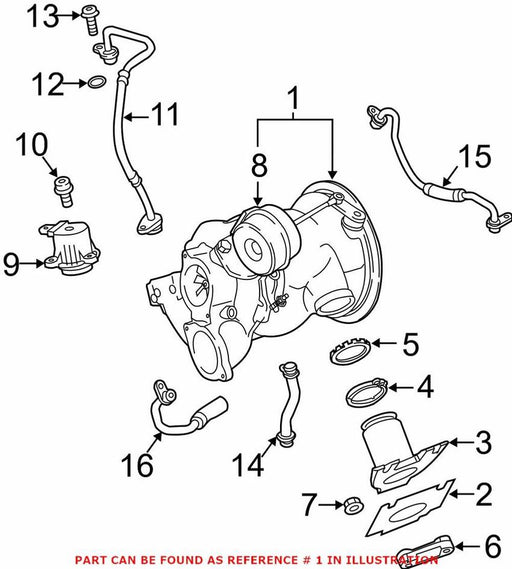 13
12
11
10
9
1
8
15
5
4
3
2
7
6
16
14
PART CAN BE FOUND AS REFERENCE # 1 IN ILLUSTRATION