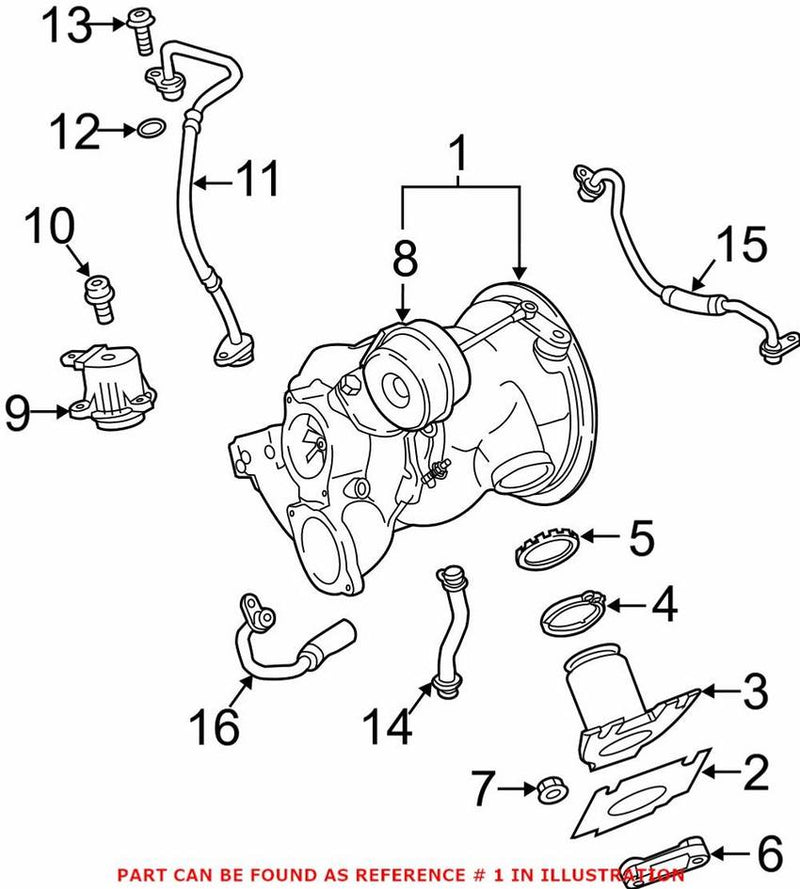 13
12
11
10
9
1
8
15
5
4
3
2
7
6
16
14
PART CAN BE FOUND AS REFERENCE # 1 IN ILLUSTRATION