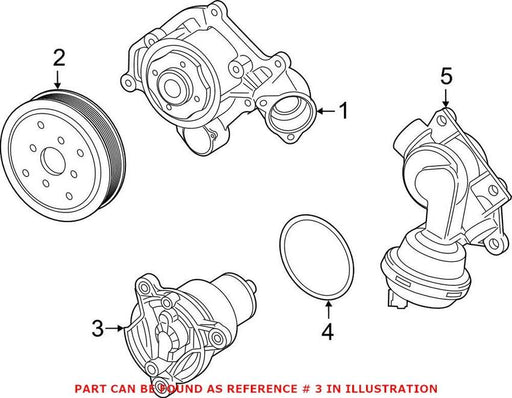 2

1

5

4

3

PART CAN BE FOUND AS REFERENCE # 3 IN ILLUSTRATION